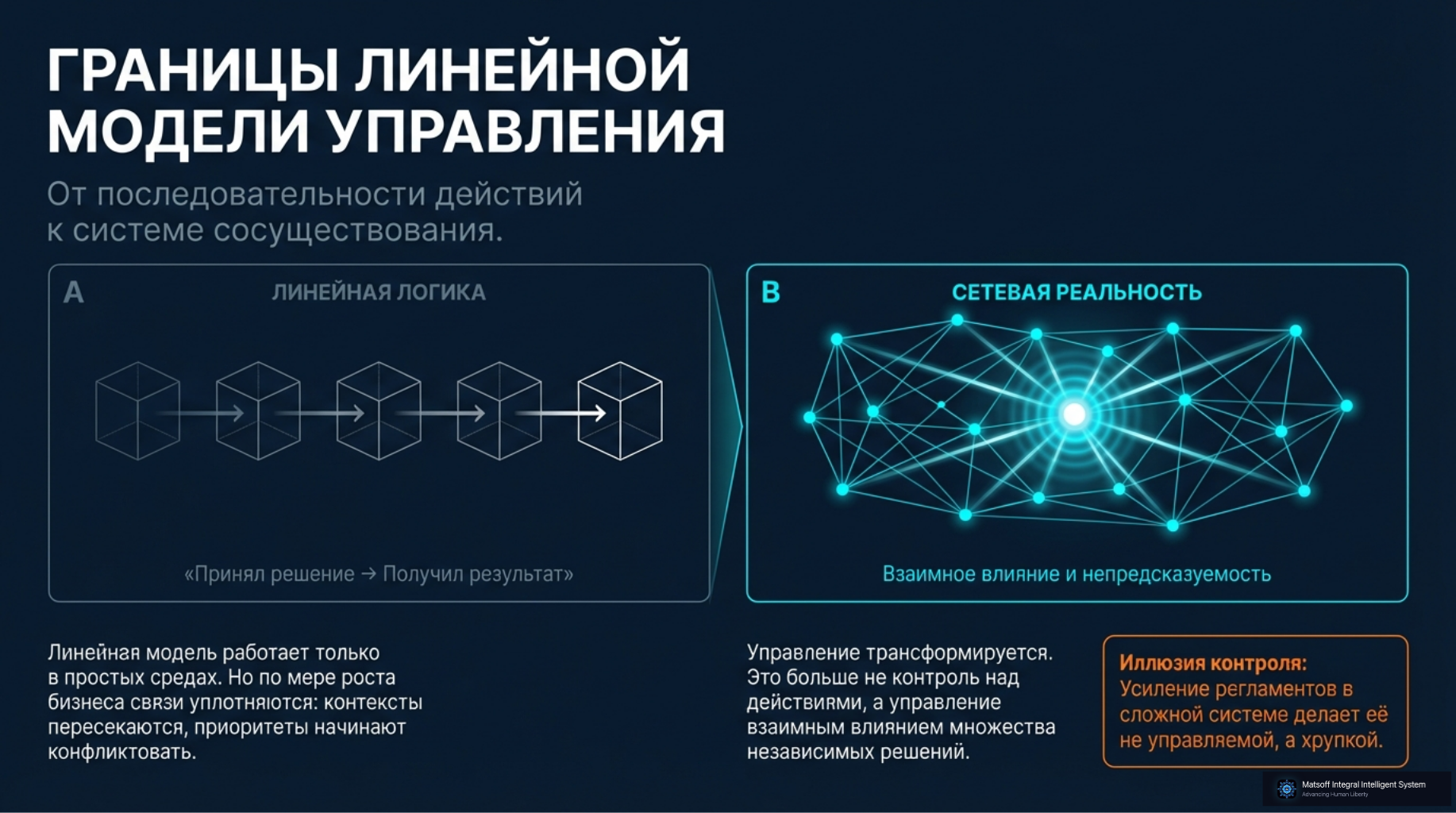 ГРАНИЦЫ ЛИНЕЙНОЙ МОДЕЛИ УПРАВЛЕНИЯ

От последовательности действий к системе сосуществования.

A

ЛИНЕЙНАЯ ЛОГИКА

«Принял решение → Получил результат»

B

СЕТЕВАЯ РЕАЛЬНОСТЬ

Взаимное влияние и непредсказуемость

Линейная модель работает только в простых средах. Но по мере роста бизнеса связи уплотняются: контексты пересекаются, приоритеты начинают конфликтовать.

Управление трансформируется. Это больше не контроль над действиями, а управление взаимным влиянием множества независимых решений.

Иллюзия контроля:
Усиление регламентов в сложной системе делает её не управляемой, а хрупкой.

Matsoff Integral Intelligent System
Advancing Human Liberty